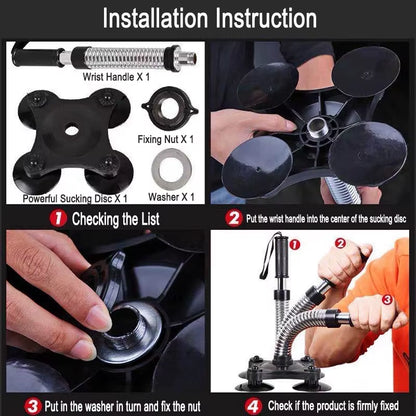 Installation Instruction

Wrist Handle X 1

Fixing Nut X 1

Powerful Sucking Disc X 1

Washer X 1

1 Checking the List

2 Put the wrist handle into the center of the sucking disc

1

2

3

3 Put in the washer in turn and fix the nut

4 Check if the product is firmly fixed